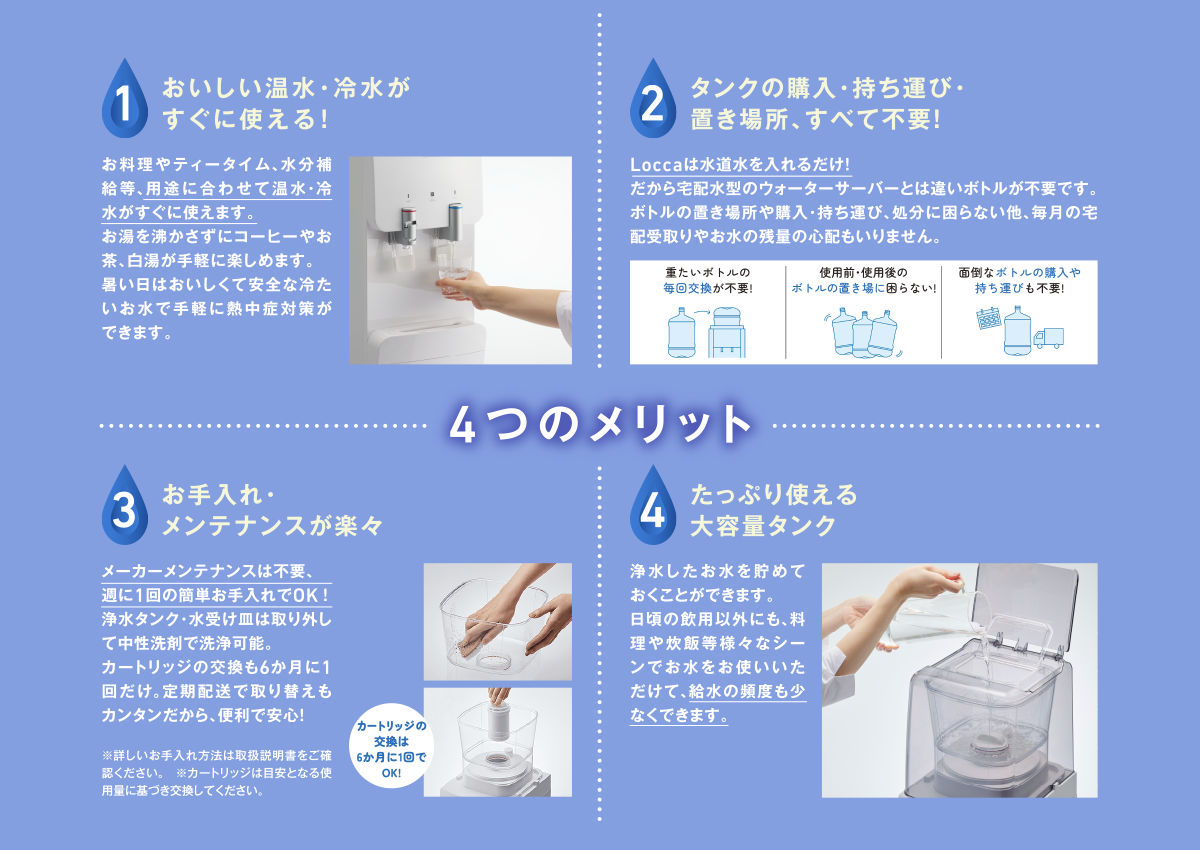 1
おいしい温水・冷水がすぐに使える!

お料理やティータイム、水分補給等、用途に合わせて温水・冷水がすぐに使えます。
お湯を沸かさずにコーヒーやお茶、白湯が手軽に楽しめます。
暑い日はおいしくて安全な冷たいお水で手軽に熱中症対策ができます。

2
タンクの購入・持ち運び・置き場所、すべて不要!

Loccaは水道水を入れるだけ!
だから宅配水型のウォーターサーバーとは違いボトルが不要です。
ボトルの置き場所や購入・持ち運び、処分に困らない他、毎月の宅配受取りやお水の残量の心配もいりません。

重たいボトルの毎回交換が不要!

使用前・使用後のボトルの置き場に困らない!

面倒なボトルの購入や持ち運びも不要!

4つのメリット

3
お手入れ・メンテナンスが楽々

メーカーメンテナンスは不要、週に1回の簡単お手入れでOK!
浄水タンク・水受け皿は取り外して中性洗剤で洗浄可能。
カートリッジの交換も6か月に1回だけ。定期配送で取り替えもカンタンだから、便利で安心!

※詳しいお手入れ方法は取扱説明書をご確認ください。 ※カートリッジは目安となる使用量に基づき交換してください。

カートリッジの交換は6か月に1回でOK!

4
たっぷり使える大容量タンク

浄水したお水を貯めておくことができます。
日頃の飲用以外にも、料理や炊飯等様々なシーンでお水をお使いいただけて、給水の頻度も少なくできます。