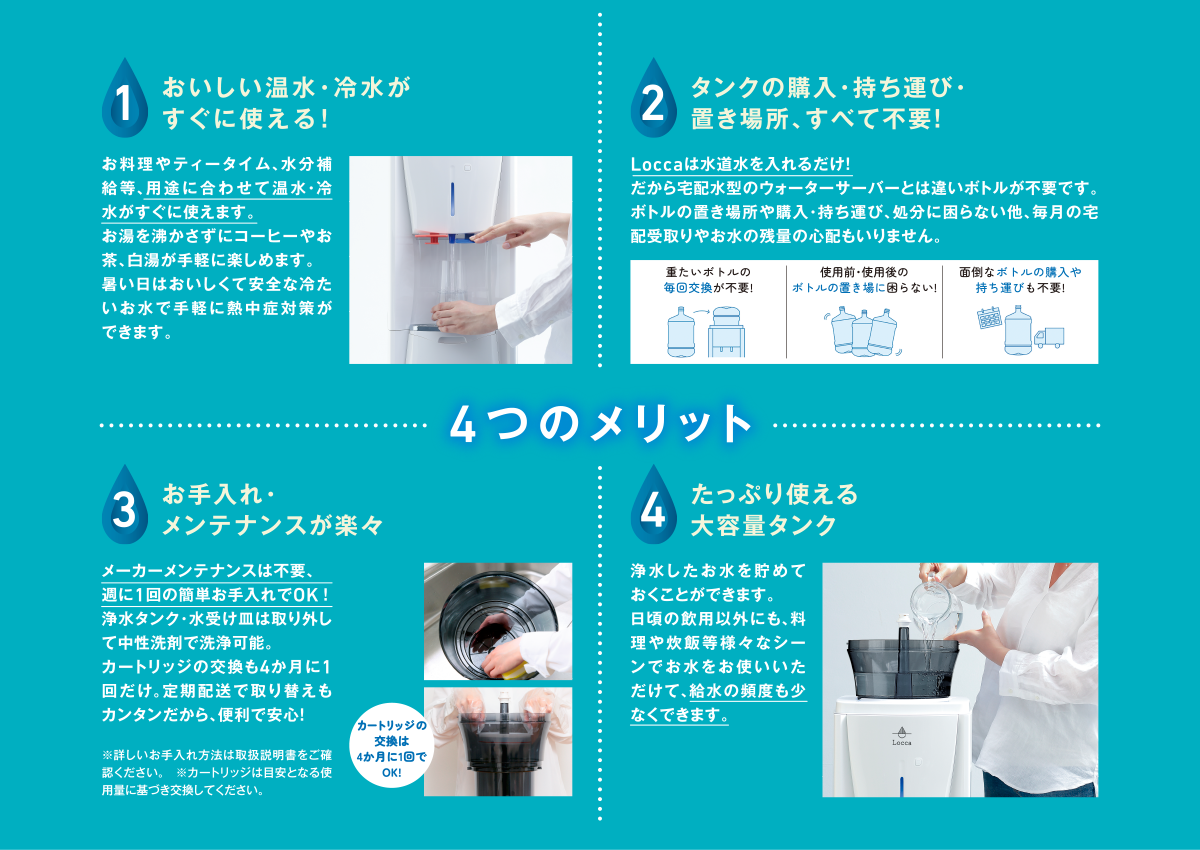 1
おいしい温水・冷水がすぐに使える!

お料理やティータイム、水分補給等、用途に合わせて温水・冷水がすぐに使えます。
お湯を沸かさずにコーヒーやお茶、白湯が手軽に楽しめます。
暑い日はおいしくて安全な冷たいお水で手軽に熱中症対策ができます。

2
タンクの購入・持ち運び・置き場所、すべて不要!

Loccaは水道水を入れるだけ!
だから宅配水型のウォーターサーバーとは違いボトルが不要です。
ボトルの置き場所や購入・持ち運び、処分に困らない他、毎月の宅配受取りやお水の残量の心配もいりません。

重たいボトルの毎回交換が不要!

使用前・使用後のボトルの置き場に困らない!

面倒なボトルの購入や持ち運びも不要!

4つのメリット

3
お手入れ・メンテナンスが楽々

メーカーメンテナンスは不要、週に1回の簡単お手入れでOK!
浄水タンク・水受け皿は取り外して中性洗剤で洗浄可能。
カートリッジの交換も4か月に1回だけ。定期配送で取り替えもカンタンだから、便利で安心!

※詳しいお手入れ方法は取扱説明書をご確認ください。 ※カートリッジは目安となる使用量に基づき交換してください。

カートリッジの交換は4か月に1回でOK!

4
たっぷり使える大容量タンク

浄水したお水を貯めておくことができます。
日頃の飲用以外にも、料理や炊飯等様々なシーンでお水をお使いいただけて、給水の頻度も少なくできます。

Locca